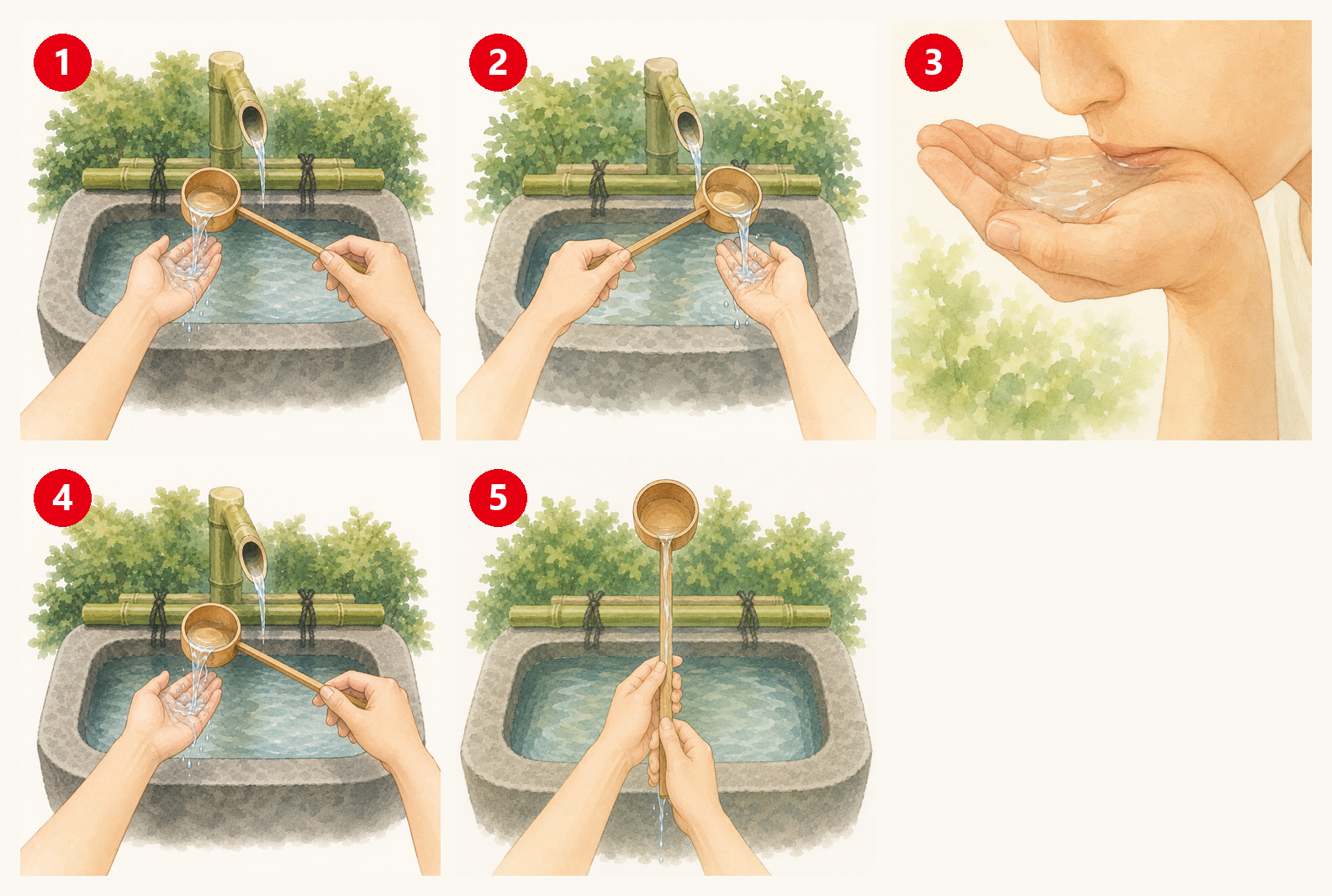 1
2
3
4
5